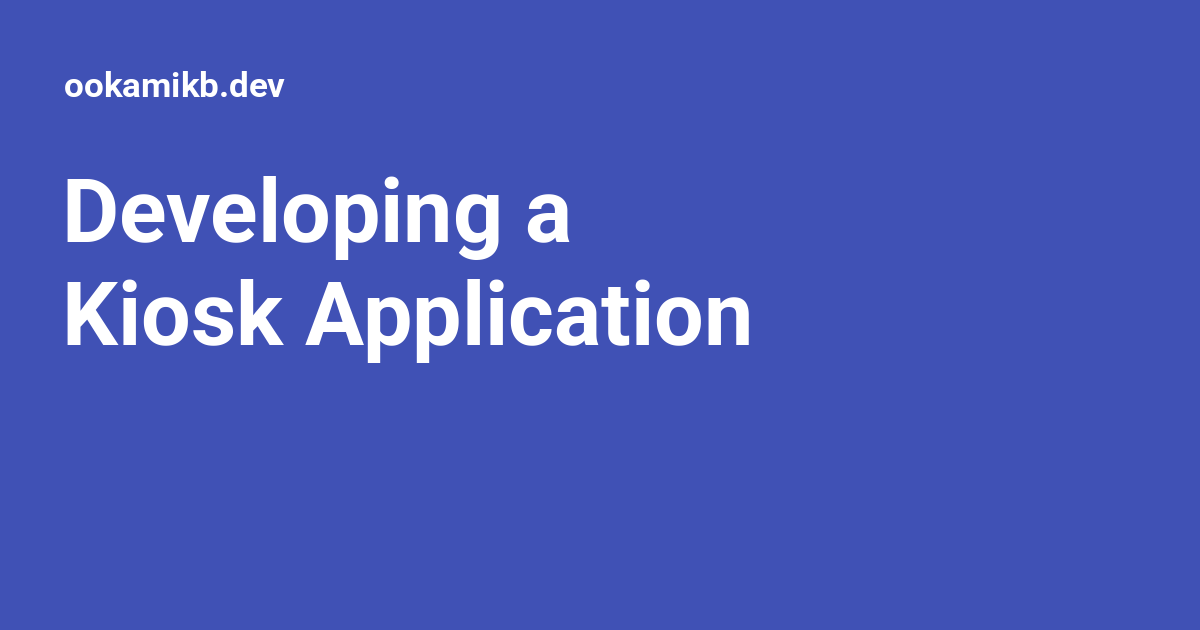 ookamikb.dev

Developing a Kiosk Application